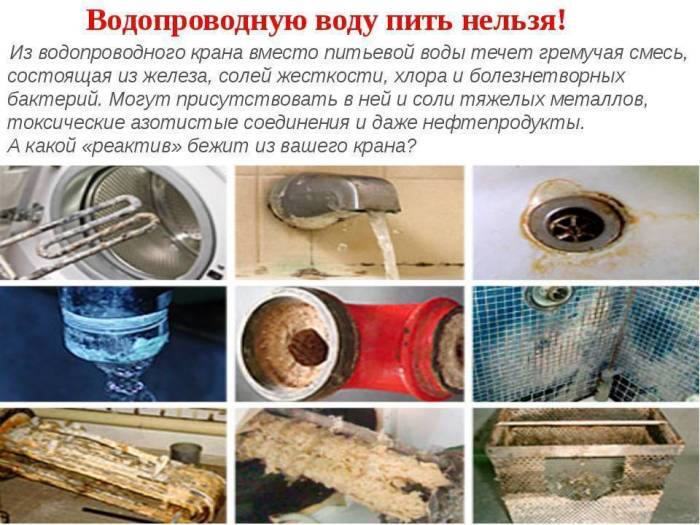 Водопроводную воду пить нельзя!

Из водопроводного крана вместо питьевой воды течет гремучая смесь, состоящая из железа, солей жесткости, хлора и болезнетворных бактерий. Могут присутствовать в ней и соли тяжелых металлов, токсические азотистые соединения и даже нефтепродукты.
А какой «реактив» бежит из вашего крана?