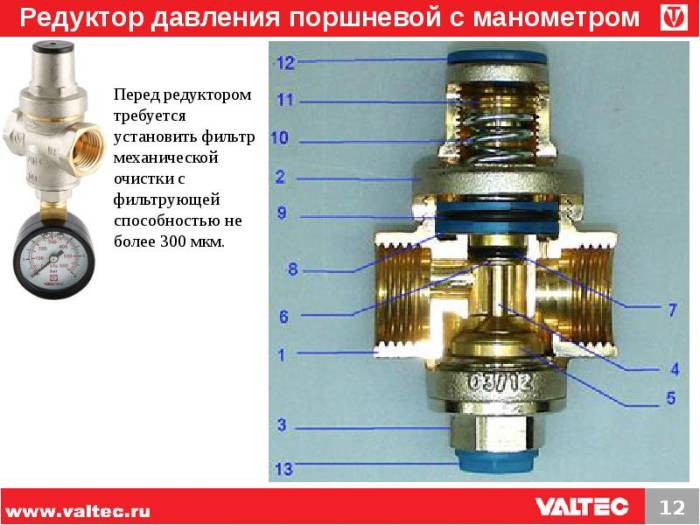 Редуктор давления поршневой с манометром

Перед редуктором требуется установить фильтр механической очистки с фильтрующей способностью не более 300 мкм.

12
11
10
2
9
8
6
1
3
13
7
4
5
03712

www.valtec.ru
VALTEC
12