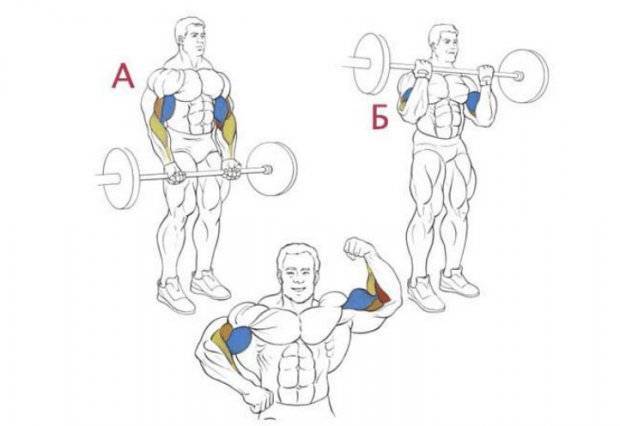 А

Б