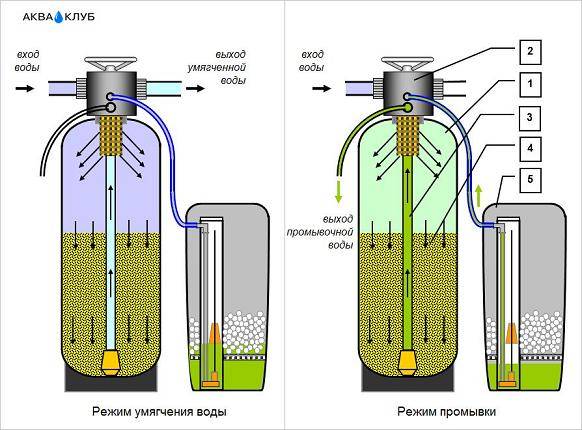 АКВА КЛУБ

вход воды

выход умягченной воды

Режим умягчения воды

вход воды

2

1

3

4

5

выход промывочной воды

Режим промывки