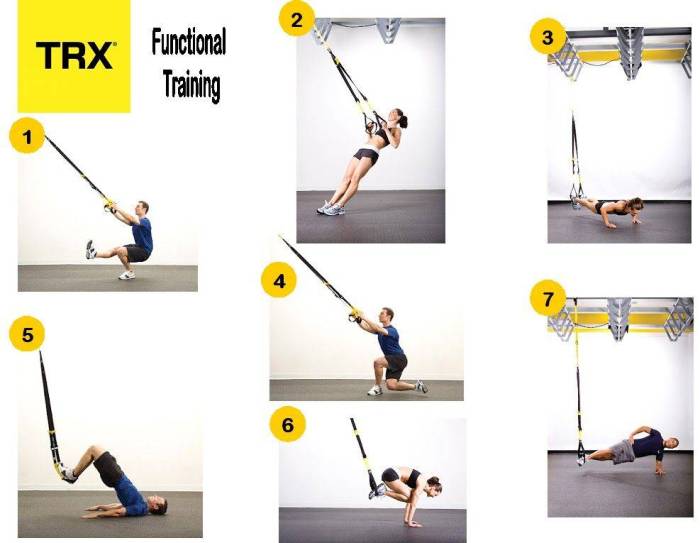 TRX®

Functional Training

1

2

3

4

5

6

7