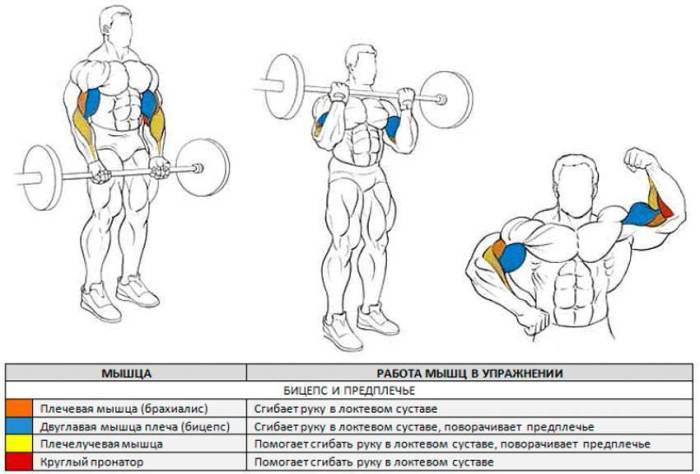 | МЫШЦА | РАБОТА МЫШЦ В УПРАЖНЕНИИ |
|---|---|
| БИЦЕПС И ПРЕДПЛЕЧЬЕ | |
| Плечевая мышца (брахиалис) | Сгибает руку в локтевом суставе |
| Двуглавая мышца плеча (бицепс) | Сгибает руку в локтевом суставе, поворачивает предплечье |
| Плечелучевая мышца | Помогает сгибать руку в локтевом суставе, поворачивает предплечье |
| Круглый пронатор | Помогает сгибать руку в локтевом суставе |