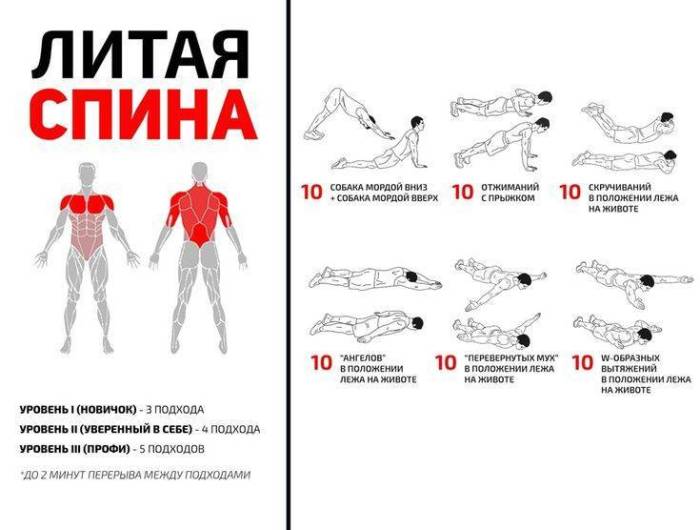 ЛИТАЯ
СПИНА

УРОВЕНЬ I (НОВИЧОК) - 3 ПОДХОДА
УРОВЕНЬ II (УВЕРЕННЫЙ В СЕБЕ) - 4 ПОДХОДА
УРОВЕНЬ III (ПРОФИ) - 5 ПОДХОДОВ

*ДО 2 МИНУТ ПЕРЕРЫВА МЕЖДУ ПОДХОДАМИ

10 СОБАКА МОРДОЙ ВНИЗ + СОБАКА МОРДОЙ ВВЕРХ

10 ОТЖИМАНИЙ С ПРЫЖКОМ

10 СКРУЧИВАНИЙ В ПОЛОЖЕНИИ ЛЕЖА НА ЖИВОТЕ

10 "АНГЕЛОВ" В ПОЛОЖЕНИИ ЛЕЖА НА ЖИВОТЕ

10 "ПЕРЕВЕРНУТЫХ МУХ" В ПОЛОЖЕНИИ ЛЕЖА НА ЖИВОТЕ

10 W-ОБРАЗНЫХ ВЫТЯЖЕНИЙ В ПОЛОЖЕНИИ ЛЕЖА НА ЖИВОТЕ