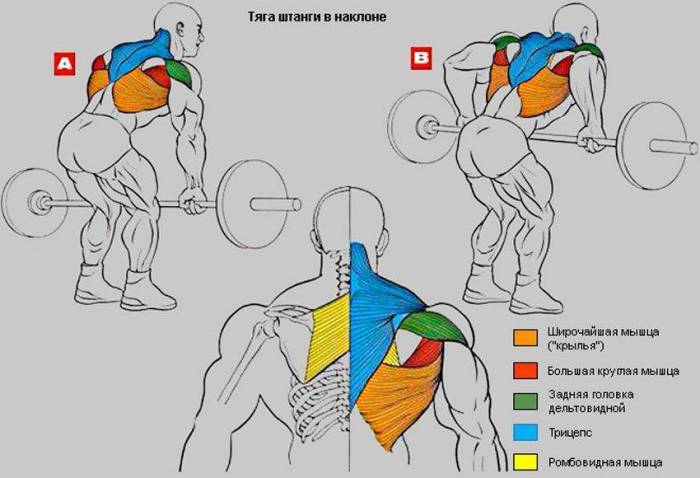 Тяга штанги в наклоне

A

B

Широчайшая мышца ("крылья")

Большая круглая мышца

Задняя головка дельтовидной

Трицепс

Ромбовидная мышца