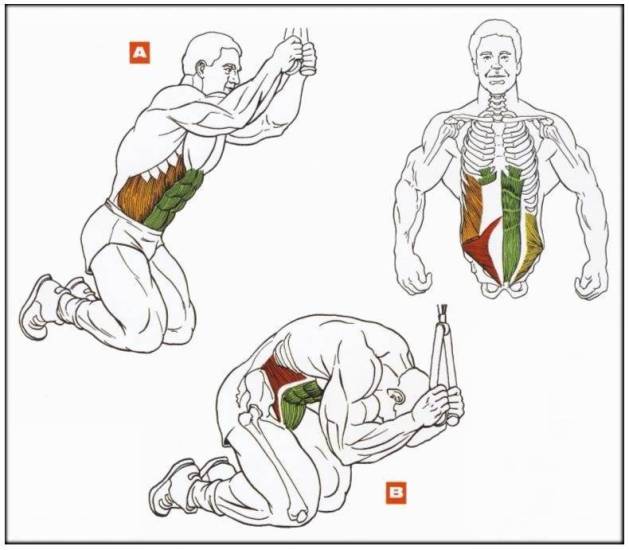 A

B